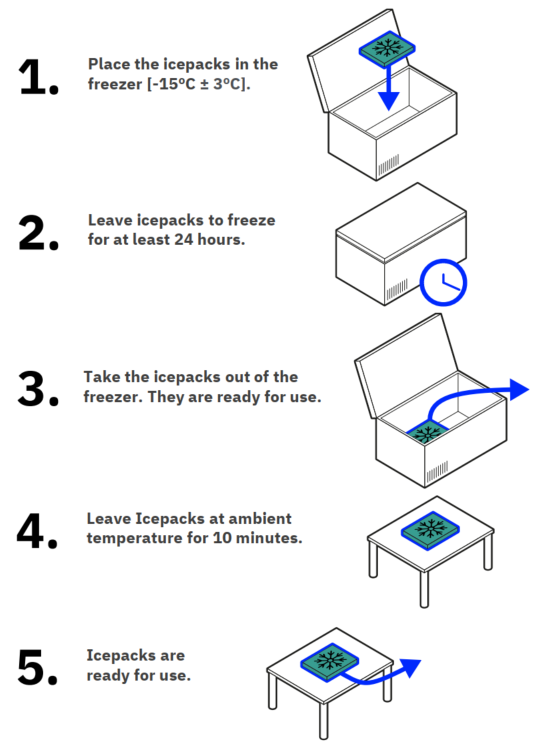 1. Place the icepacks in the freezer [-15ºC ± 3ºC].

2. Leave icepacks to freeze for at least 24 hours.

3. Take the icepacks out of the freezer. They are ready for use.

4. Leave Icepacks at ambient temperature for 10 minutes.

5. Icepacks are ready for use.