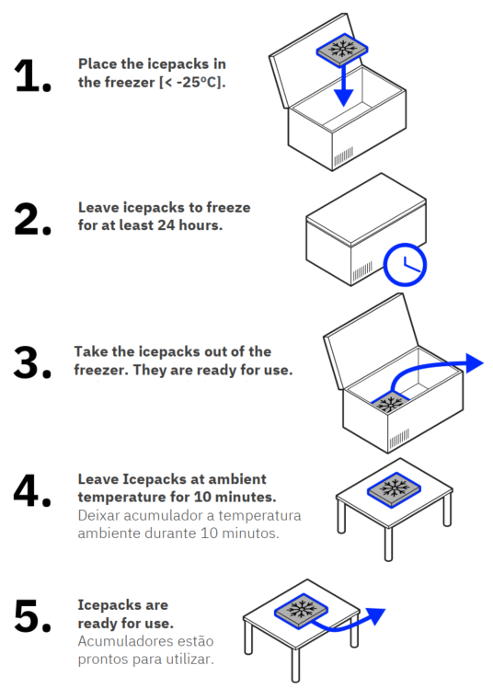 1. Place the icepacks in the freezer [< -25ºC].

2. Leave icepacks to freeze for at least 24 hours.

3. Take the icepacks out of the freezer. They are ready for use.

4. Leave Icepacks at ambient temperature for 10 minutes.
Deixar acumulador a temperatura ambiente durante 10 minutos.

5. Icepacks are ready for use.
Acumuladores estão prontos para utilizar.