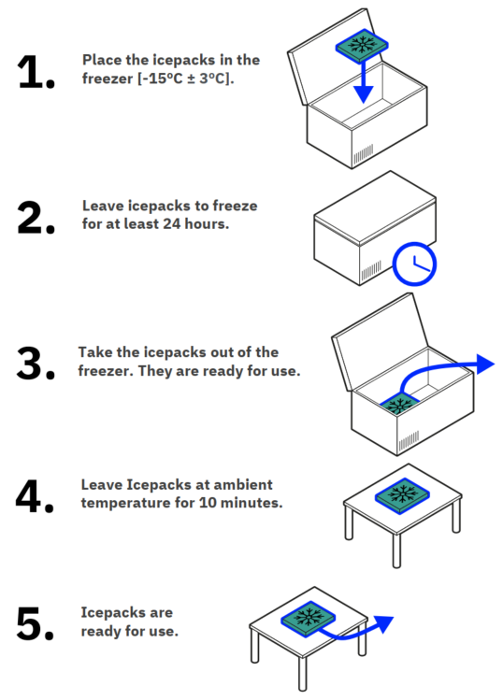 1. Place the icepacks in the freezer [-15ºC ± 3ºC].

2. Leave icepacks to freeze for at least 24 hours.

3. Take the icepacks out of the freezer. They are ready for use.

4. Leave Icepacks at ambient temperature for 10 minutes.

5. Icepacks are ready for use.