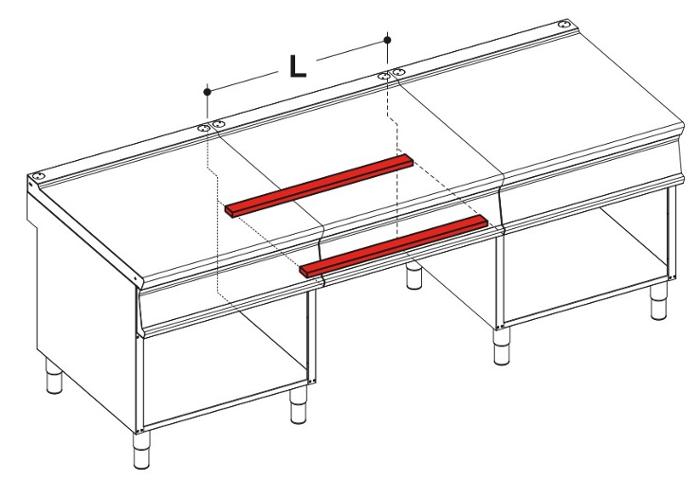 L